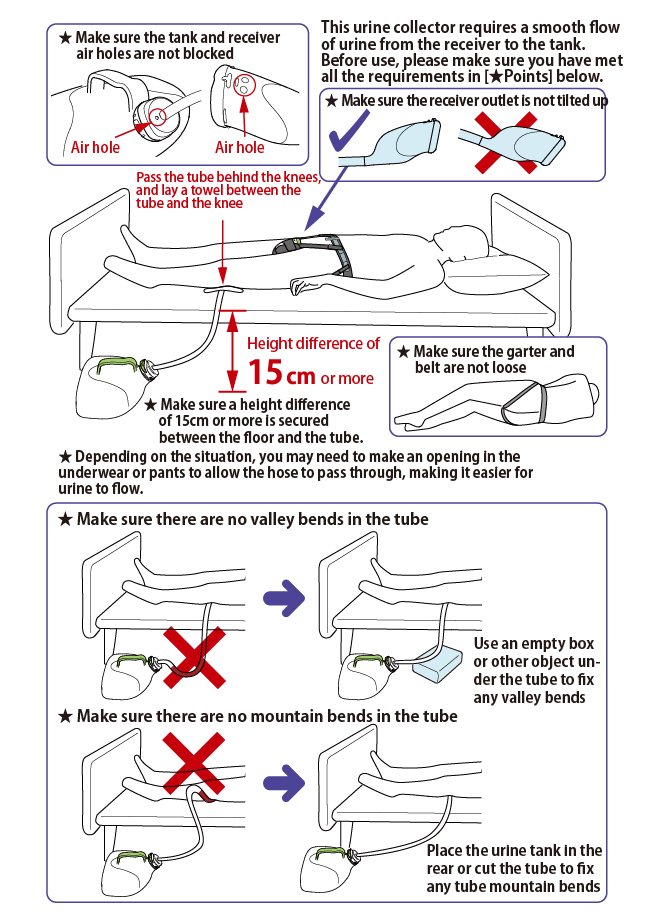 ★ Make sure the tank and receiver air holes are not blocked

Air hole

Air hole

This urine collector requires a smooth flow of urine from the receiver to the tank. Before use, please make sure you have met all the requirements in [★Points] below.

★ Make sure the receiver outlet is not tilted up

Pass the tube behind the knees, and lay a towel between the tube and the knee

Height difference of 15cm or more

★ Make sure the garter and belt are not loose

★ Make sure a height difference of 15cm or more is secured between the floor and the tube.

★ Depending on the situation, you may need to make an opening in the underwear or pants to allow the hose to pass through, making it easier for urine to flow.

★ Make sure there are no valley bends in the tube

Use an empty box or other object under the tube to fix any valley bends

★ Make sure there are no mountain bends in the tube

Place the urine tank in the rear or cut the tube to fix any tube mountain bends