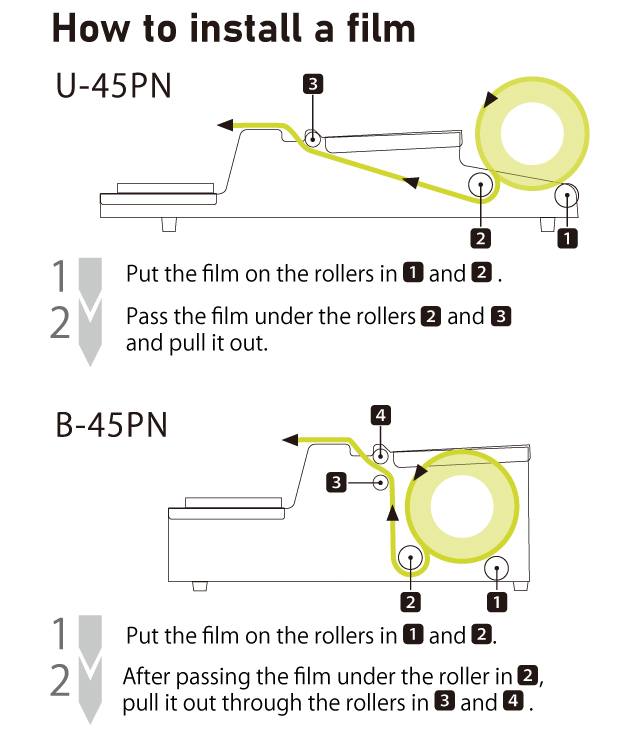 How to install a film

U-45PN

3

2

1

1 Put the film on the rollers in 1 and 2 .

2 Pass the film under the rollers 2 and 3 and pull it out.

B-45PN

4

3

2

1

1 Put the film on the rollers in 1 and 2.

2 After passing the film under the roller in 2, pull it out through the rollers in 3 and 4 .