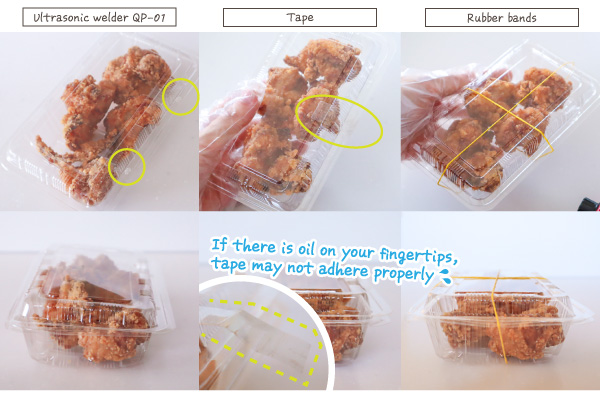 Ultrasonic welder QP-01

Tape

Rubber bands

If there is oil on your fingertips, tape may not adhere properly