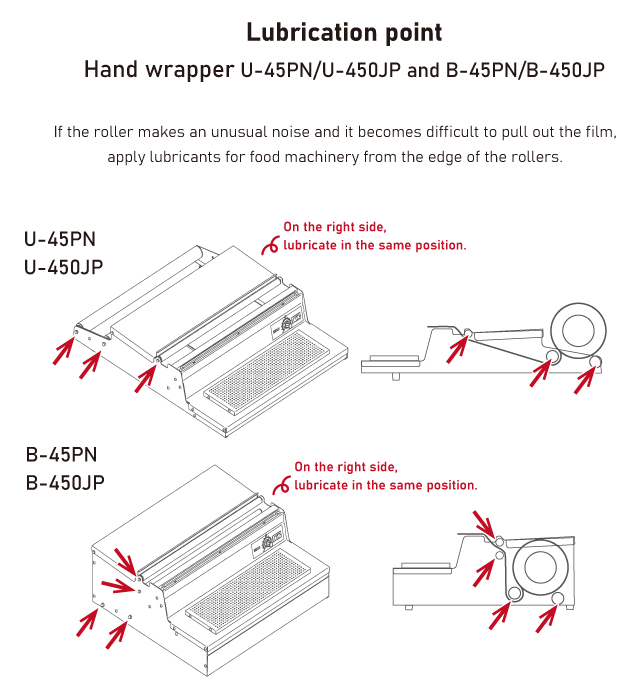 Lubrication point

Hand wrapper U-45PN/U-450JP and B-45PN/B-450JP

If the roller makes an unusual noise and it becomes difficult to pull out the film, apply lubricants for food machinery from the edge of the rollers.

U-45PN
U-450JP

On the right side, lubricate in the same position.

B-45PN
B-450JP

On the right side, lubricate in the same position.